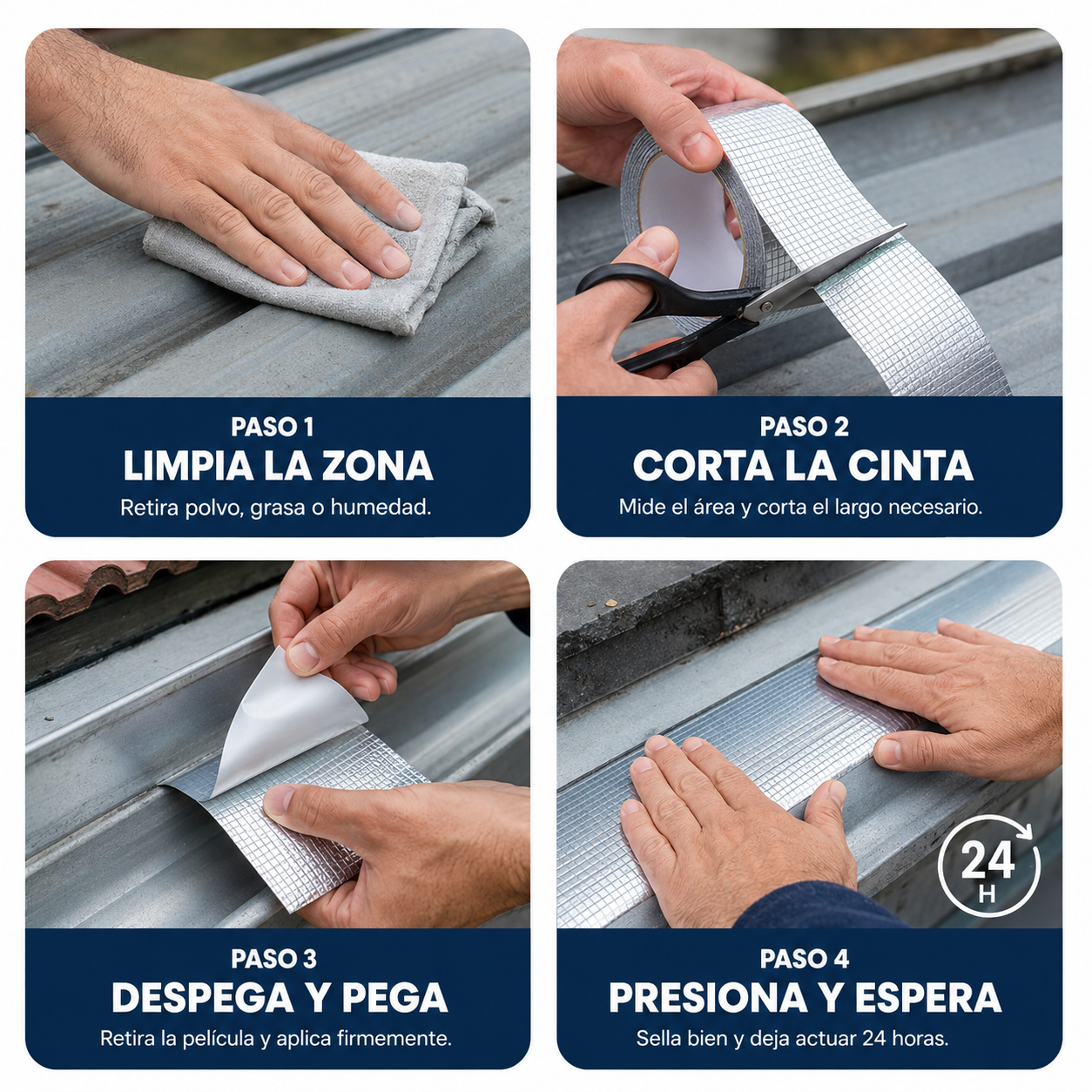 PASO 1
LIMPIA LA ZONA
Retira polvo, grasa o humedad.

PASO 2
CORTA LA CINTA
Mide el área y corta el largo necesario.

PASO 3
DESPEGA Y PEGA
Retira la película y aplica firmemente.

24 H

PASO 4
PRESIONA Y ESPERA
Sella bien y deja actuar 24 horas.