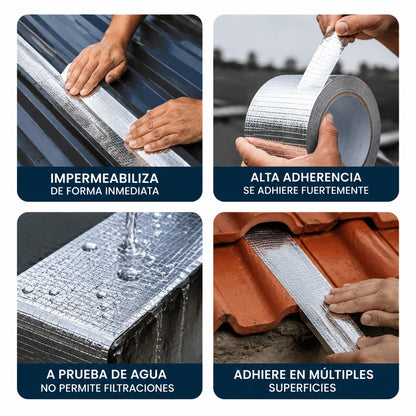 IMPERMEABILIZA
DE FORMA INMEDIATA

ALTA ADHERENCIA
SE ADHIERE FUERTEMENTE

A PRUEBA DE AGUA
NO PERMITE FILTRACIONES

ADHIERE EN MÚLTIPLES
SUPERFICIES